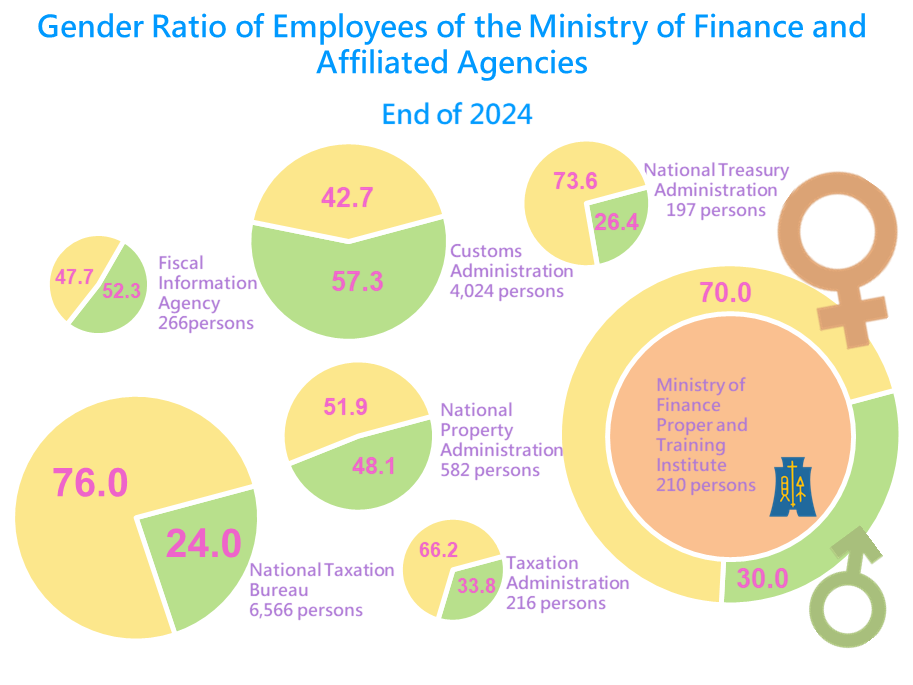 Gender Ratio of Employees of the Ministry of Finance and Affiliated Agencies

End of 2024

47.7
52.3
Fiscal Information Agency 266persons

42.7
57.3
Customs Administration 4,024 persons

73.6
26.4
National Treasury Administration 197 persons

70.0
30.0
Ministry of Finance Proper and Training Institute 210 persons

51.9
48.1
National Property Administration 582 persons

76.0
24.0
National Taxation Bureau 6,566 persons

66.2
33.8
Taxation Administration 216 persons